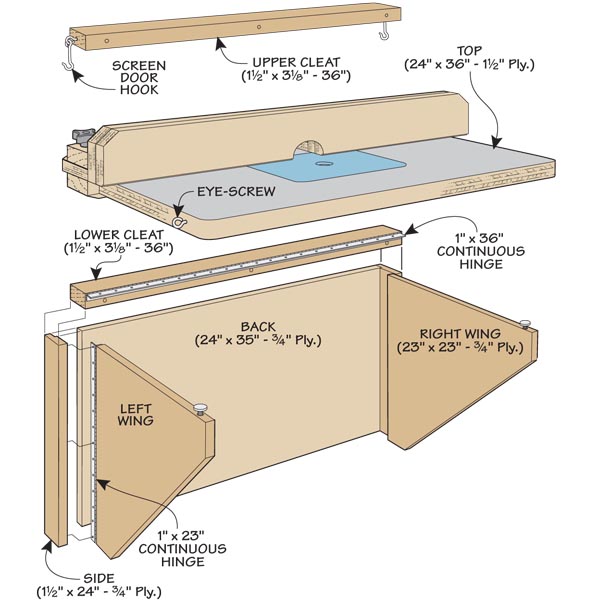 SCREEN DOOR HOOK

UPPER CLEAT
(1½" x 3⅛" - 36")

TOP
(24" x 36" - 1½" Ply.)

EYE-SCREW

LOWER CLEAT
(1½" x 3⅛" - 36")

1" x 36" CONTINUOUS HINGE

BACK
(24" x 35" - ¾" Ply.)

RIGHT WING
(23" x 23" - ¾" Ply.)

LEFT WING

1" x 23" CONTINUOUS HINGE

SIDE
(1½" x 24" - ¾" Ply.)